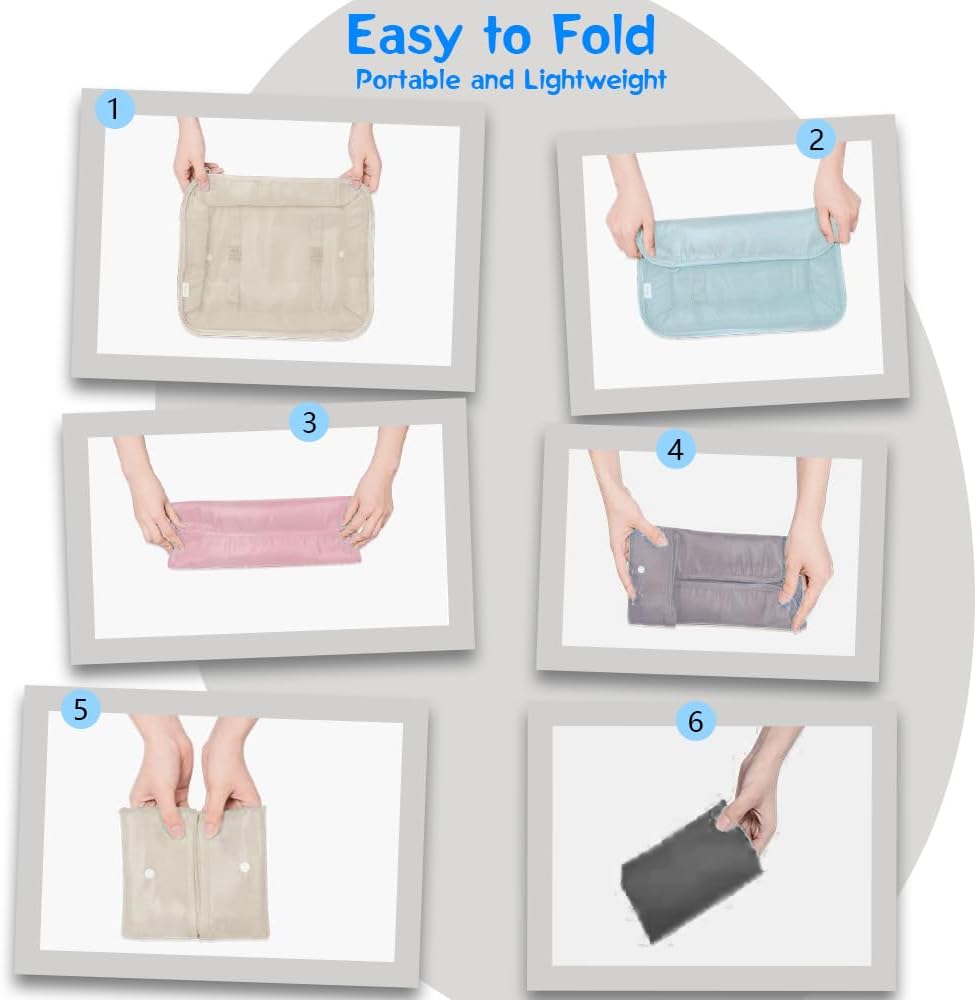 Easy to Fold
Portable and Lightweight

1

2

3

4

5

6